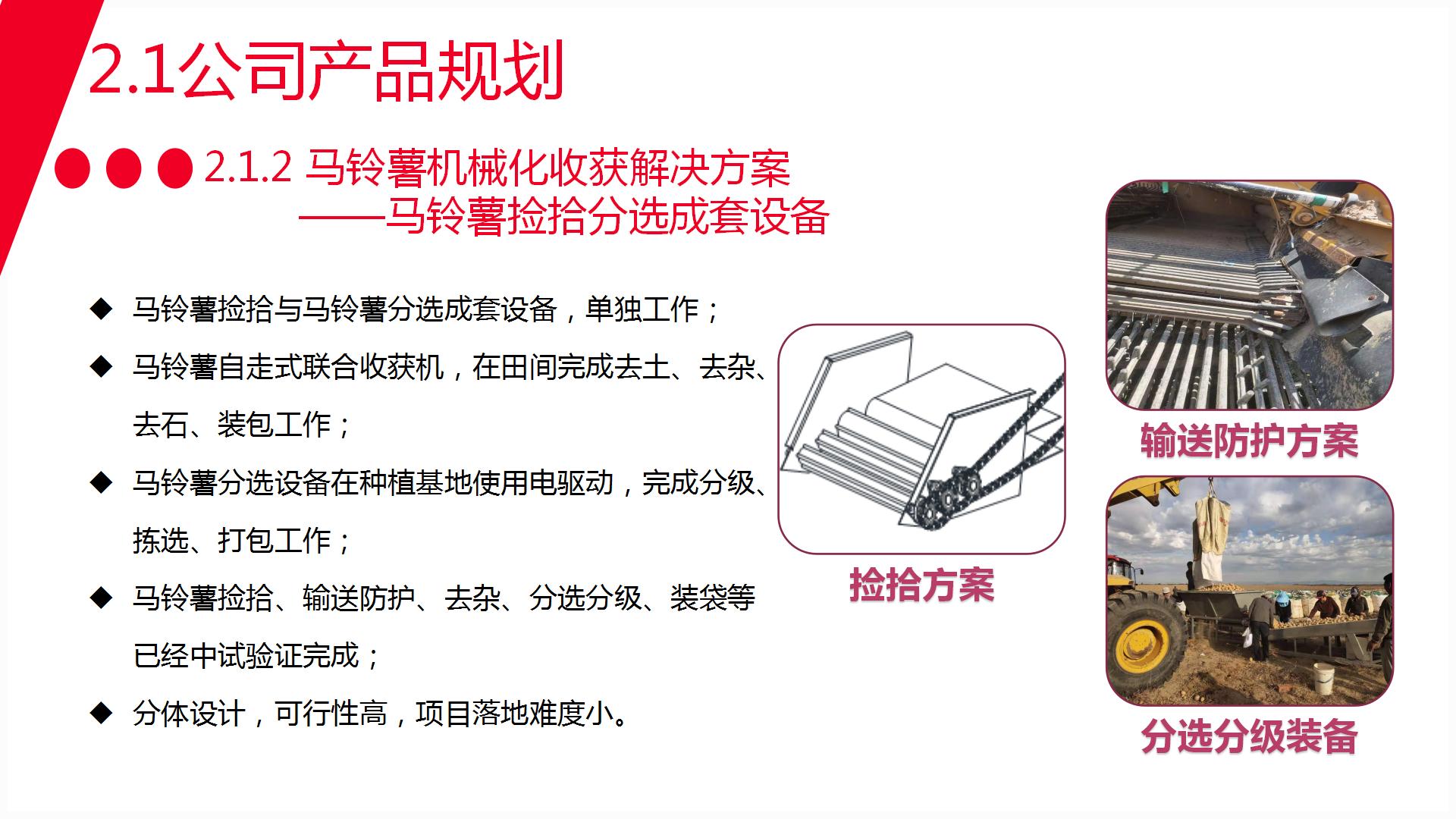 2.1公司产品规划

2.1.2 马铃薯机械化收获解决方案
——马铃薯捡拾分选成套设备

◆ 马铃薯捡拾与马铃薯分选成套设备，单独工作；

◆ 马铃薯自走式联合收获机，在田间完成去土、去杂、去石、装包工作；

◆ 马铃薯分选设备在种植基地使用电驱动，完成分级、拣选、打包工作；

◆ 马铃薯捡拾、输送防护、去杂、分选分级、装袋等已经中试验证完成；

◆ 分体设计，可行性高，项目落地难度小。

捡拾方案

输送防护方案

分选分级装备